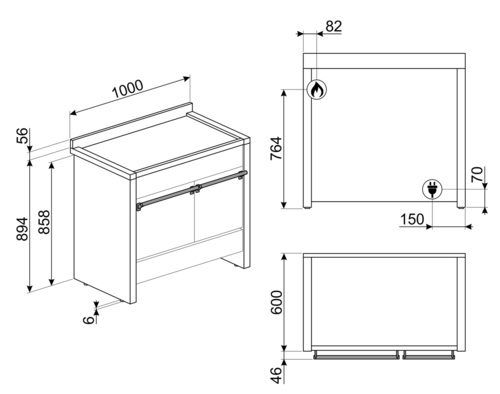 1000
56
894
858
6
82
764
70
150
600
46