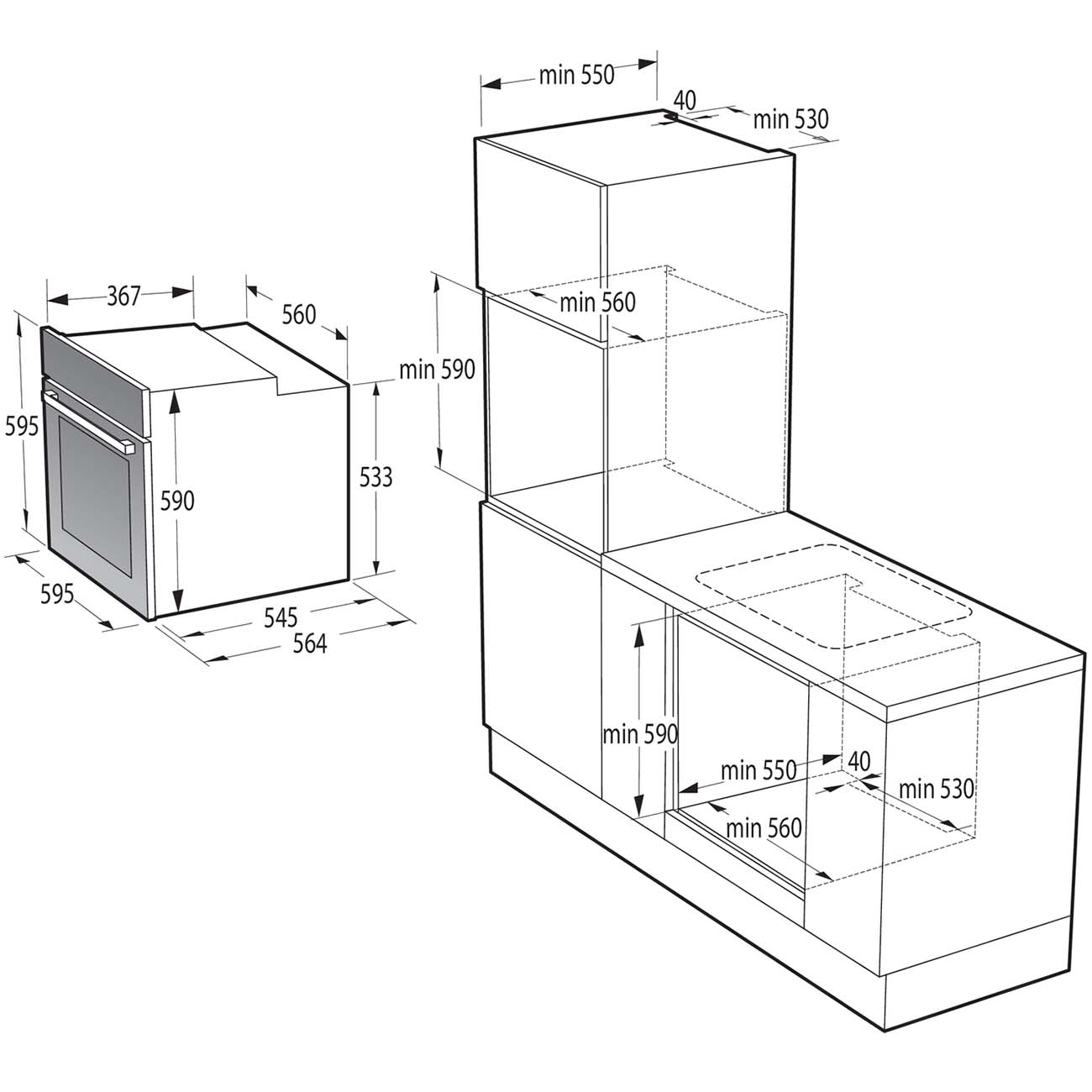 367
560
595
590
533
595
545
564
min 550
40
min 530
min 560
min 590
min 590
min 550
40
min 530
min 560