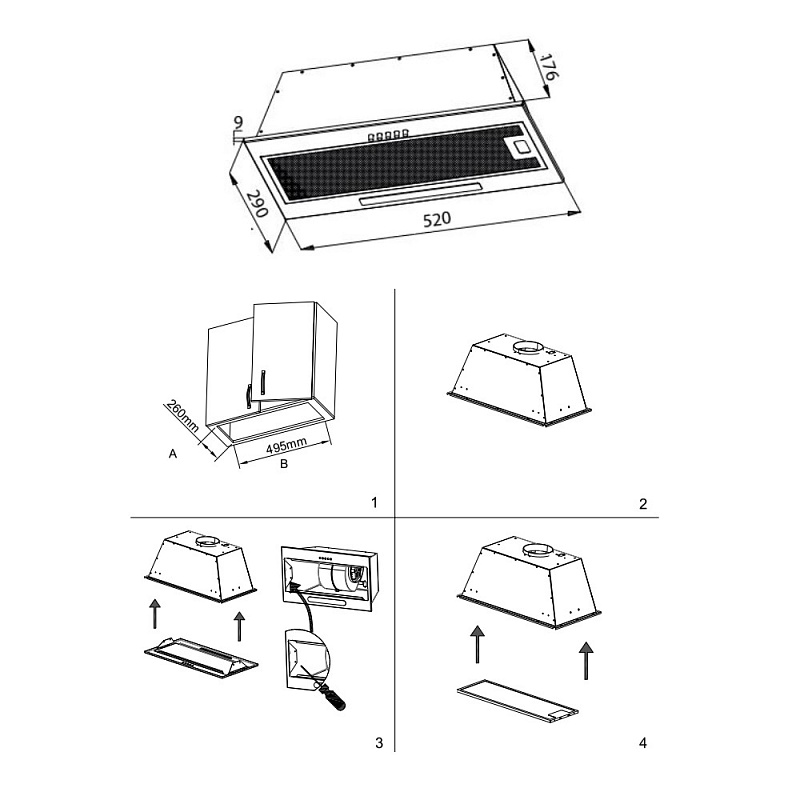 176
9
290
520

260mm
495mm
A
B
1

2

3

4