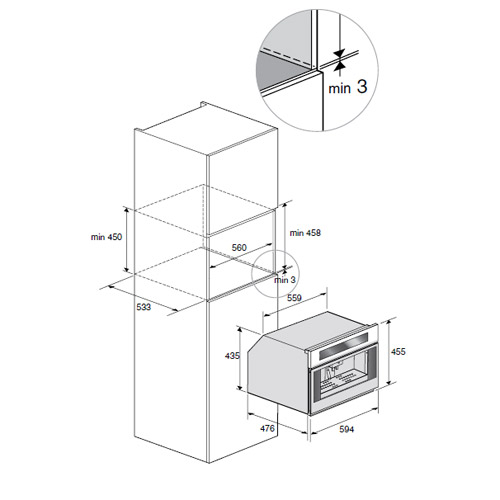 min 3

min 450

min 458

560

min 3

533

559

435

455

476

594