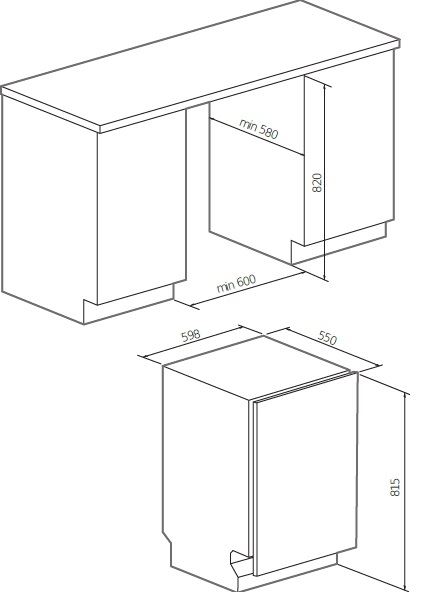 min 580
820
min 600
598
550
815