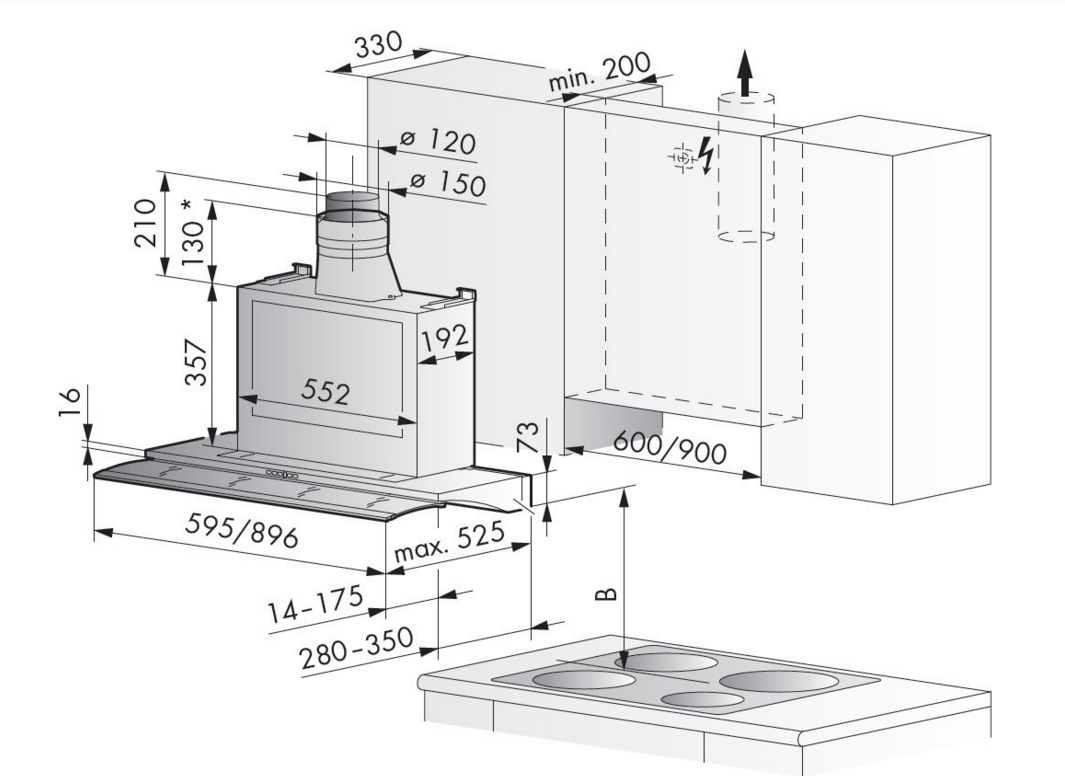 330
min. 200
ø 120
ø 150
210
130 *
357
192
552
16
73
600/900
595/896
max. 525
14-175
280-350
B