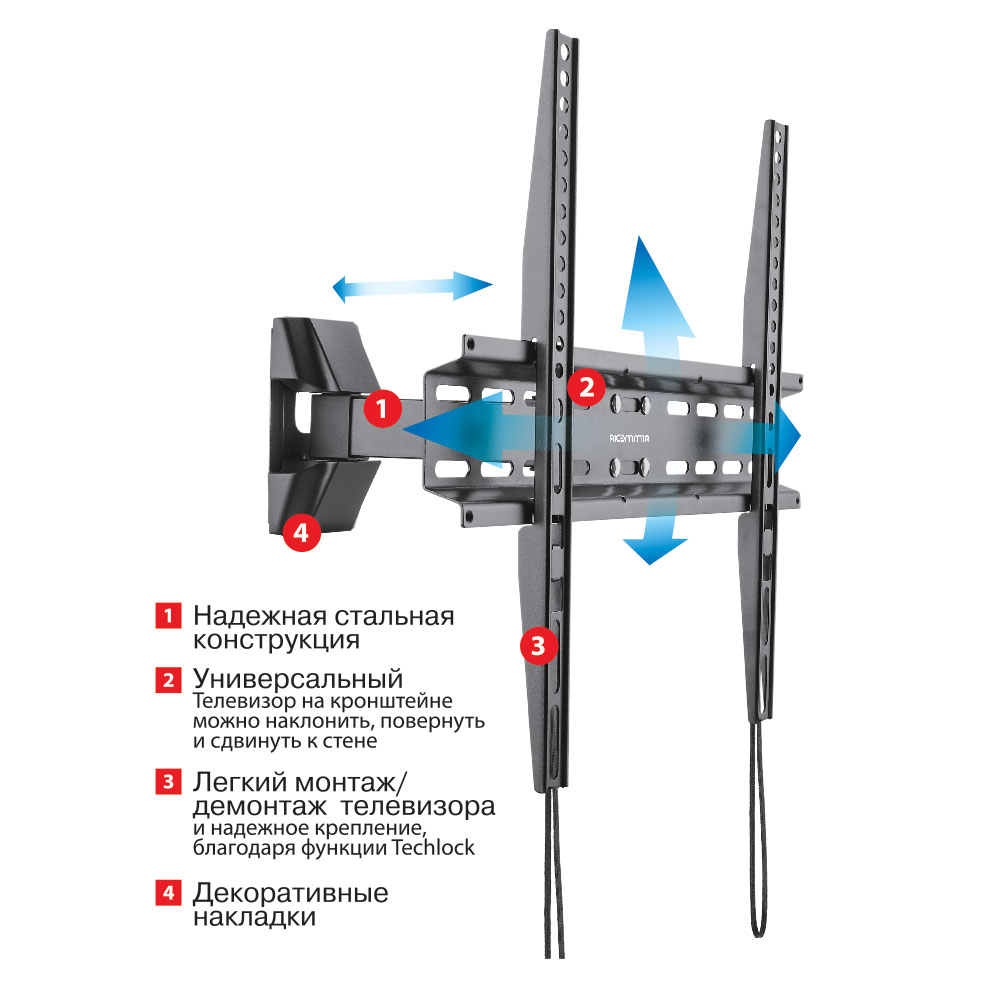 1

2

4

3

1 Надежная стальная конструкция

2 Универсальный
Телевизор на кронштейне можно наклонить, повернуть и сдвинуть к стене

3 Легкий монтаж/ демонтаж телевизора
и надежное крепление, благодаря функции Techlock

4 Декоративные накладки