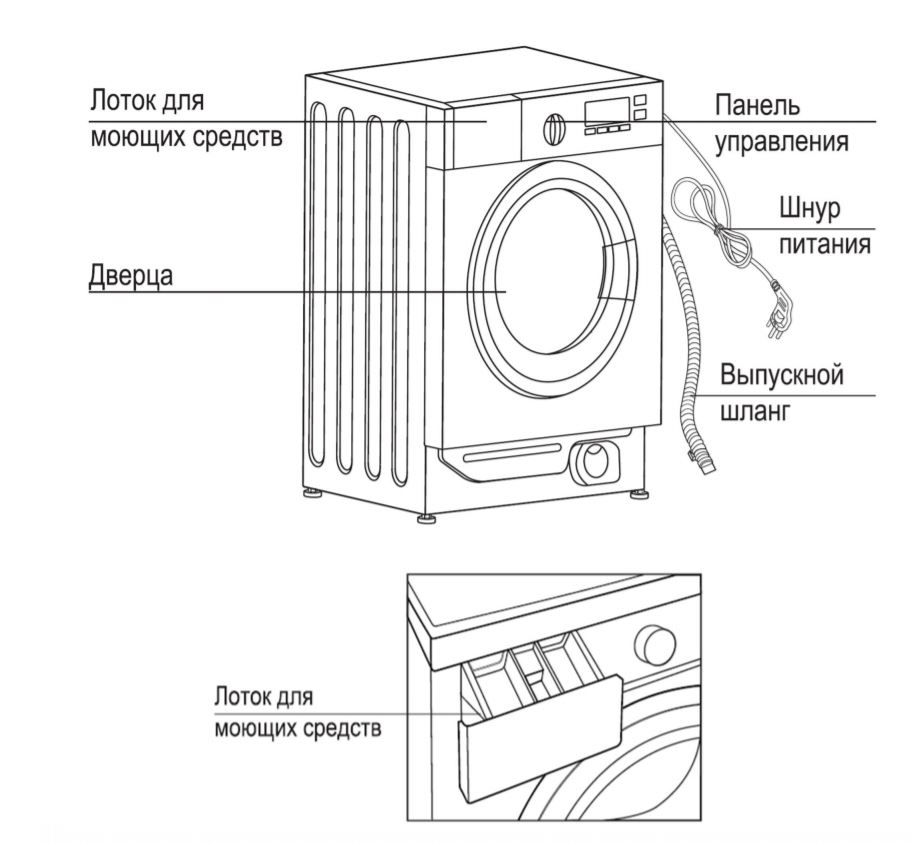 Лоток для моющих средств

Панель управления

Шнур питания

Дверца

Выпускной шланг

Лоток для моющих средств